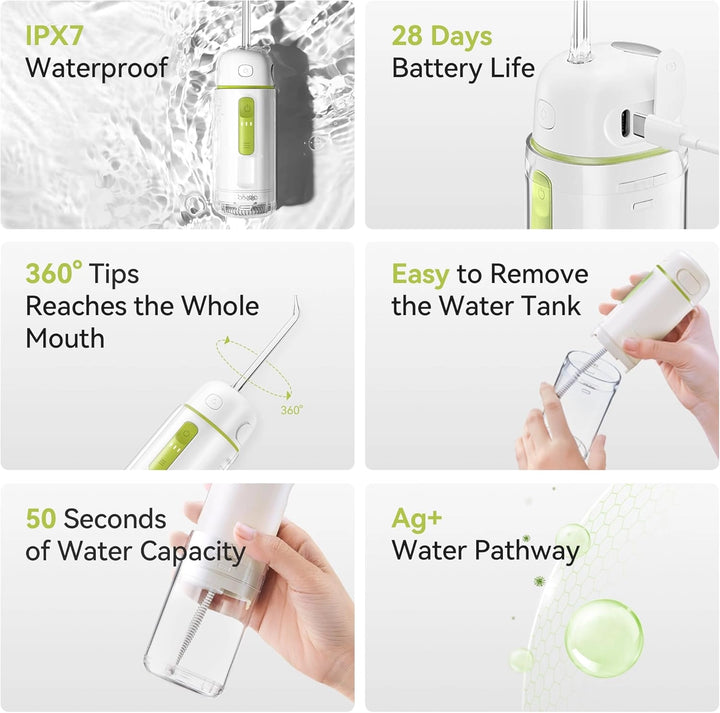 IPX7
Waterproof

28 Days
Battery Life

360° Tips
Reaches the Whole Mouth

360°

Easy to Remove the Water Tank

50 Seconds of Water Capacity

Ag+
Water Pathway